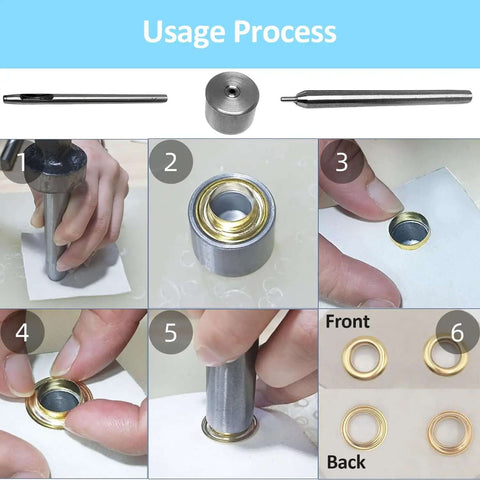 Usage Process

1

2

3

4

5

Front

6

Back