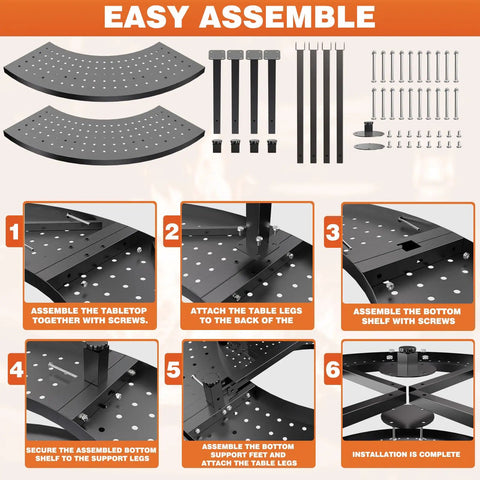 EASY ASSEMBLE

1
ASSEMBLE THE TABLETOP TOGETHER WITH SCREWS.

2
ATTACH THE TABLE LEGS TO THE BACK OF THE

3
ASSEMBLE THE BOTTOM SHELF WITH SCREWS

4
SECURE THE ASSEMBLED BOTTOM SHELF TO THE SUPPORT LEGS

5
ASSEMBLE THE BOTTOM SUPPORT FEET AND ATTACH THE TABLE LEGS

6
INSTALLATION IS COMPLETE