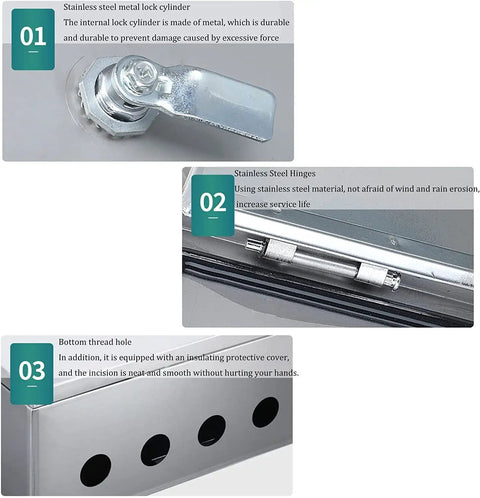 01

Stainless steel metal lock cylinder

The internal lock cylinder is made of metal, which is durable and durable to prevent damage caused by excessive force

02

Stainless Steel Hinges

Using stainless steel material, not afraid of wind and rain erosion, increase service life

03

Bottom thread hole

In addition, it is equipped with an insulating protective cover, and the incision is neat and smooth without hurting your hands.