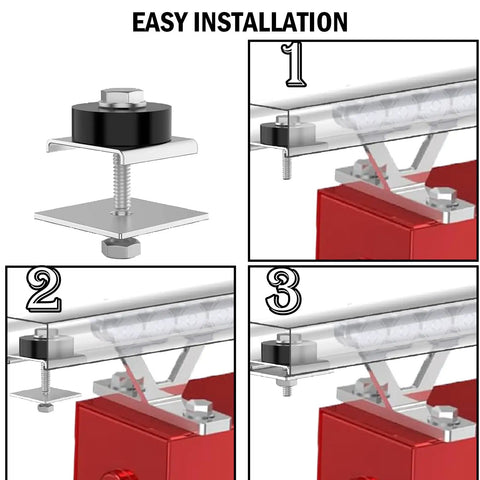 EASY INSTALLATION

1

2

3