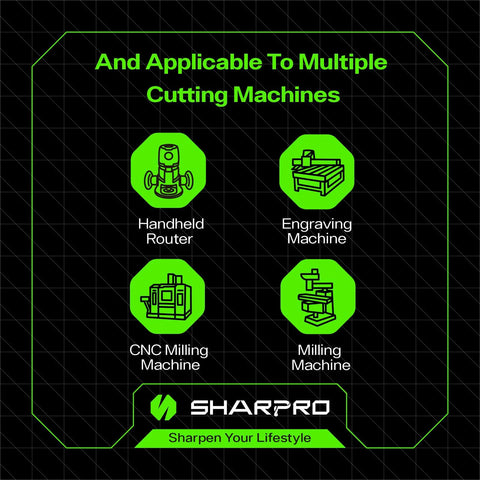 And Applicable To Multiple Cutting Machines

Handheld Router

Engraving Machine

CNC Milling Machine

Milling Machine

SHARPRO

Sharpen Your Lifestyle