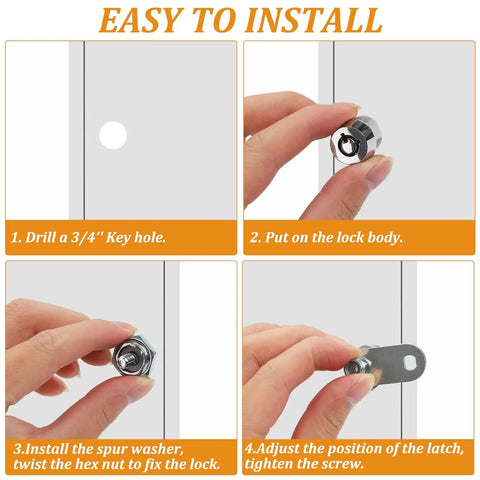 EASY TO INSTALL

1. Drill a 3/4'' Key hole.

2. Put on the lock body.

3.Install the spur washer, twist the hex nut to fix the lock.

4.Adjust the position of the latch, tighten the screw.