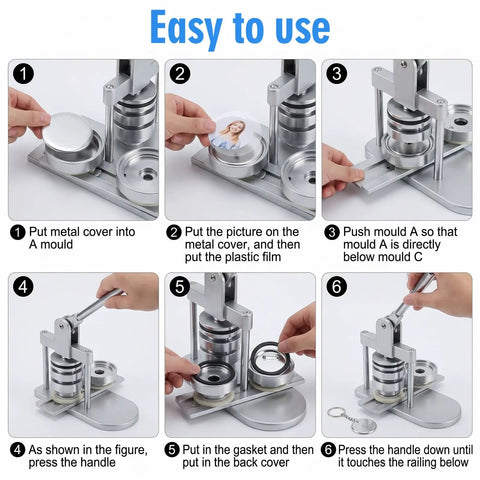 Easy to use

1

2

3

1 Put metal cover into A mould

2 Put the picture on the metal cover, and then put the plastic film

3 Push mould A so that mould A is directly below mould C

4

5

6

4 As shown in the figure, press the handle

5 Put in the gasket and then put in the back cover

6 Press the handle down until it touches the railing below