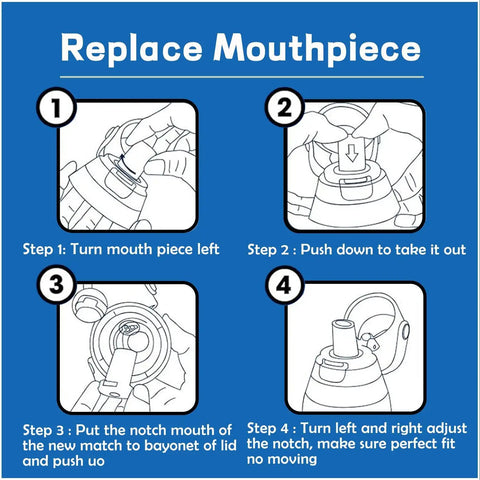 Replace Mouthpiece

1

Step 1: Turn mouth piece left

2

Step 2 : Push down to take it out

3

Step 3 : Put the notch mouth of the new match to bayonet of lid and push uo

4

Step 4 : Turn left and right adjust the notch, make sure perfect fit no moving