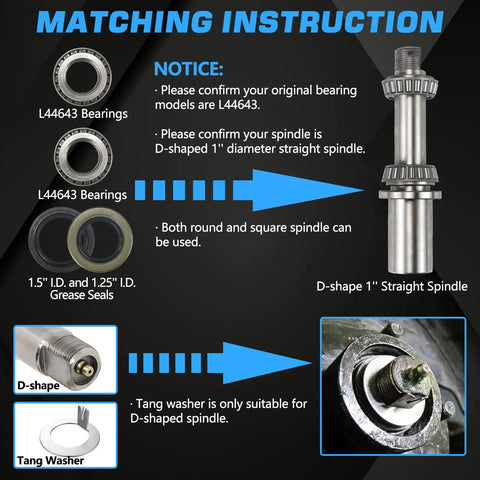 MATCHING INSTRUCTION

L44643 Bearings

L44643 Bearings

1.5'' I.D. and 1.25'' I.D. Grease Seals

NOTICE:

· Please confirm your original bearing models are L44643.

· Please confirm your spindle is D-shaped 1'' diameter straight spindle.

· Both round and square spindle can be used.

D-shape 1'' Straight Spindle

D-shape

Tang Washer

· Tang washer is only suitable for D-shaped spindle.