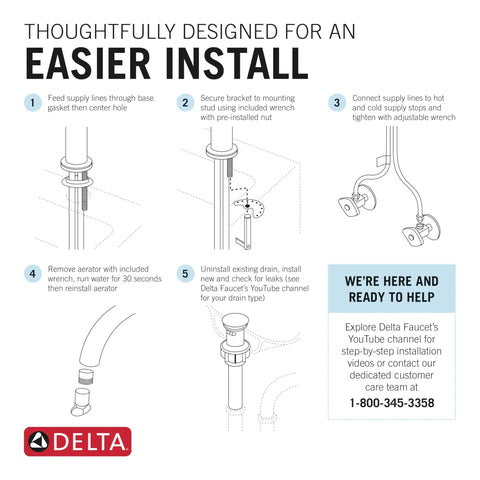 THOUGHTFULLY DESIGNED FOR AN
EASIER INSTALL

1 Feed supply lines through base gasket then center hole

2 Secure bracket to mounting stud using included wrench with pre-installed nut

3 Connect supply lines to hot and cold supply stops and tighten with adjustable wrench

4 Remove aerator with included wrench, run water for 30 seconds then reinstall aerator

5 Uninstall existing drain, install new and check for leaks (see Delta Faucet's YouTube channel for your drain type)

WE'RE HERE AND READY TO HELP

Explore Delta Faucet's YouTube channel for step-by-step installation videos or contact our dedicated customer care team at
1-800-345-3358

DELTA