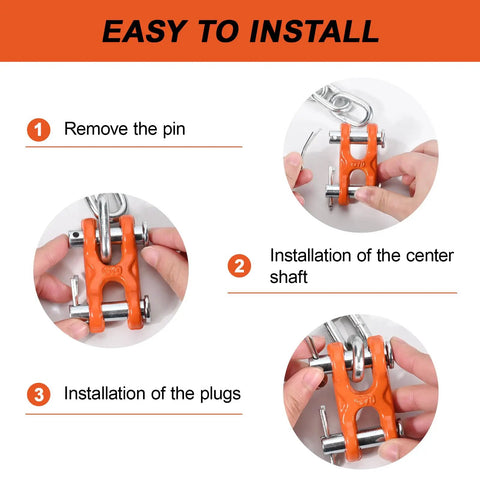 EASY TO INSTALL

1 Remove the pin

2 Installation of the center shaft

3 Installation of the plugs