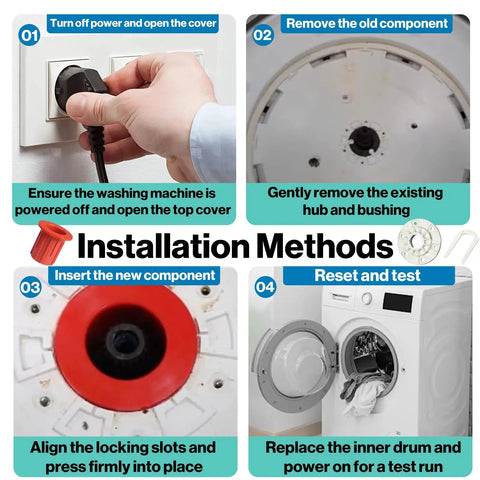 01
Turn off power and open the cover
Ensure the washing machine is powered off and open the top cover

02
Remove the old component
Gently remove the existing hub and bushing

Installation Methods

03
Insert the new component
Align the locking slots and press firmly into place

04
Reset and test
Replace the inner drum and power on for a test run