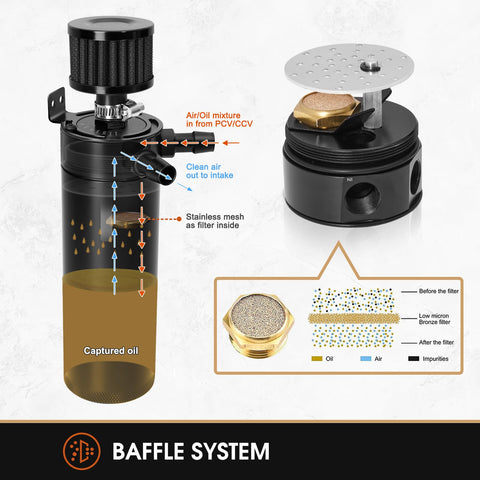 Air/Oil mixture in from PCV/CCV

Clean air out to intake

Stainless mesh as filter inside

Captured oil

Before the filter

Low micron Bronze filter

After the filter

Oil

Air

Impurities

BAFFLE SYSTEM