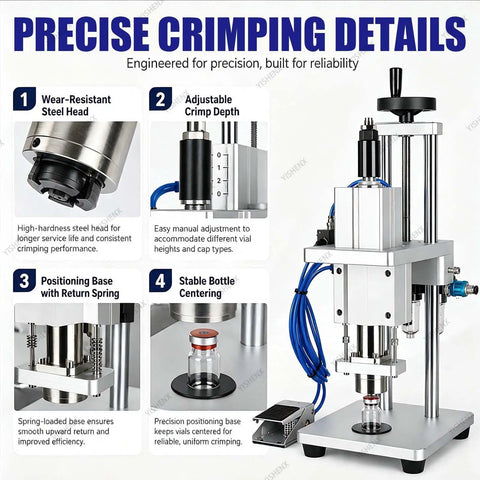 PRECISE CRIMPING DETAILS
Engineered for precision, built for reliability

1 Wear-Resistant Steel Head

High-hardness steel head for longer service life and consistent crimping performance.

2 Adjustable Crimp Depth

0
1
2
0

Easy manual adjustment to accommodate different vial heights and cap types.

3 Positioning Base with Return Spring

Spring-loaded base ensures smooth upward return and improved efficiency.

4 Stable Bottle Centering

Precision positioning base keeps vials centered for reliable, uniform crimping.

YISHENX