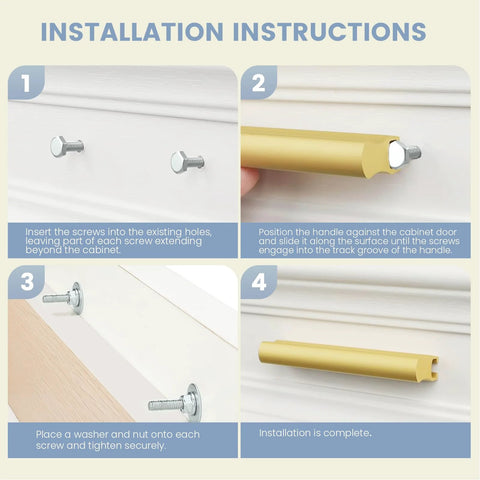 INSTALLATION INSTRUCTIONS

1

Insert the screws into the existing holes, leaving part of each screw extending beyond the cabinet.

2

Position the handle against the cabinet door and slide it along the surface until the screws engage into the track groove of the handle.

3

Place a washer and nut onto each screw and tighten securely.

4

Installation is complete.