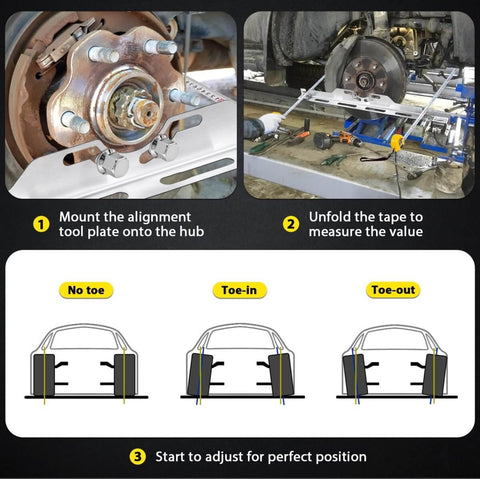 1 Mount the alignment tool plate onto the hub

2 Unfold the tape to measure the value

No toe

Toe-in

Toe-out

3 Start to adjust for perfect position