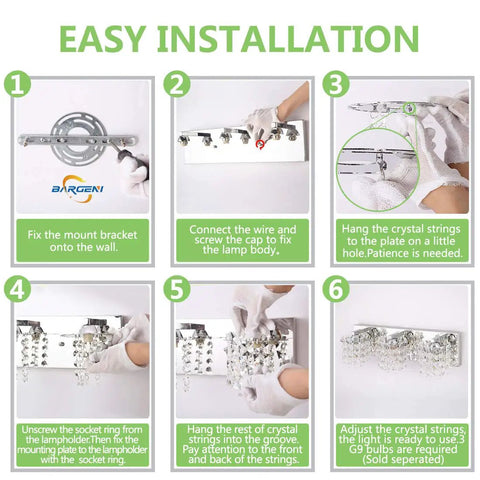 EASY INSTALLATION

1

BARGENI

Fix the mount bracket onto the wall.

2

Connect the wire and screw the cap to fix the lamp body.

3

Hang the crystal strings to the plate on a little hole.Patience is needed.

4

Unscrew the socket ring from the lampholder.Then fix the mounting plate to the lampholder with the socket ring.

5

Hang the rest of crystal strings into the groove. Pay attention to the front and back of the strings.

6

Adjust the crystal strings, the light is ready to use.3 G9 bulbs are required (Sold seperated)