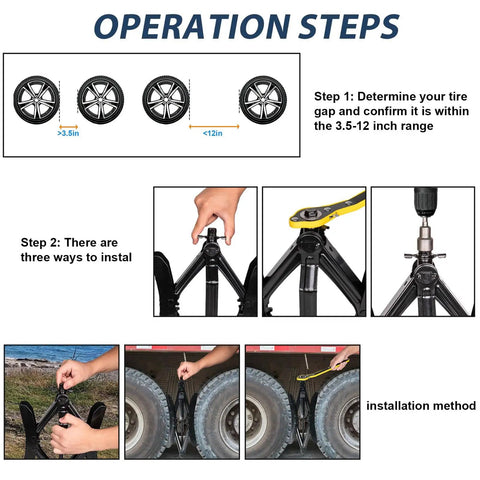 OPERATION STEPS

>3.5in

<12in

Step 1: Determine your tire gap and confirm it is within the 3.5-12 inch range

Step 2: There are three ways to instal

installation method