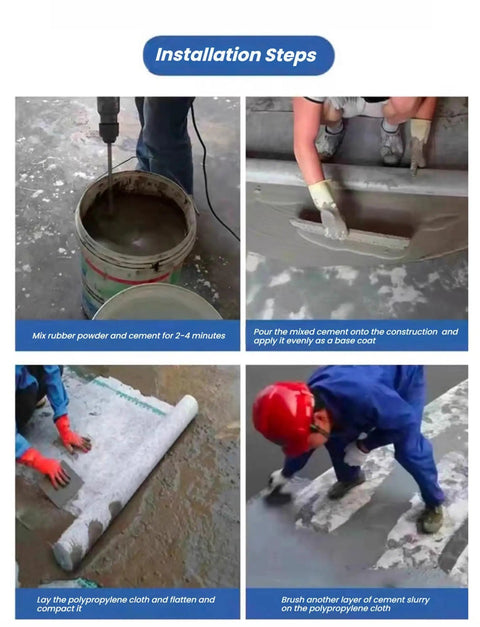 Installation Steps

Mix rubber powder and cement for 2-4 minutes

Pour the mixed cement onto the construction and apply it evenly as a base coat

Lay the polypropylene cloth and flatten and compact it

Brush another layer of cement slurry on the polypropylene cloth