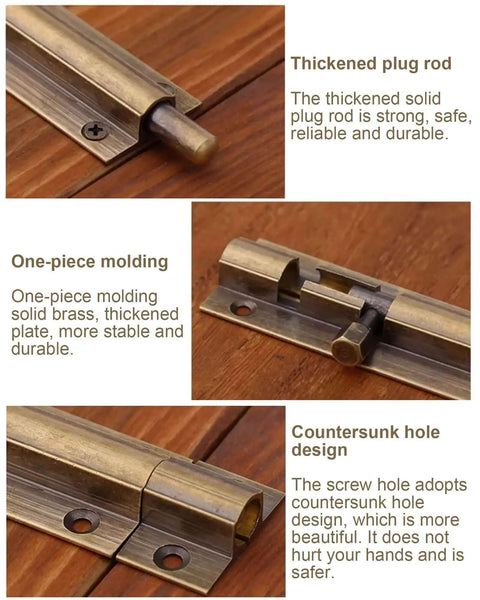 Thickened plug rod

The thickened solid plug rod is strong, safe, reliable and durable.

One-piece molding

One-piece molding solid brass, thickened plate, more stable and durable.

Countersunk hole design

The screw hole adopts countersunk hole design, which is more beautiful. It does not hurt your hands and is safer.