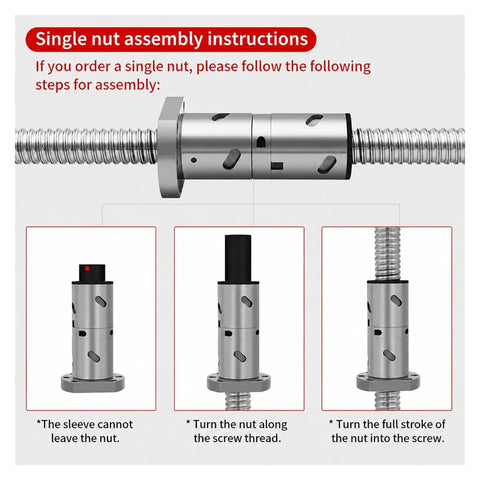 Single nut assembly instructions

If you order a single nut, please follow the following steps for assembly:

*The sleeve cannot leave the nut.

* Turn the nut along the screw thread.

* Turn the full stroke of the nut into the screw.