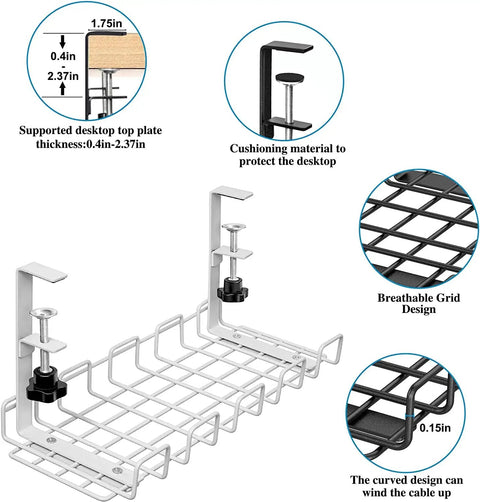 1.75in

0.4in
-
2.37in

Supported desktop top plate thickness:0.4in-2.37in

Cushioning material to protect the desktop

Breathable Grid Design

0.15in

The curved design can wind the cable up