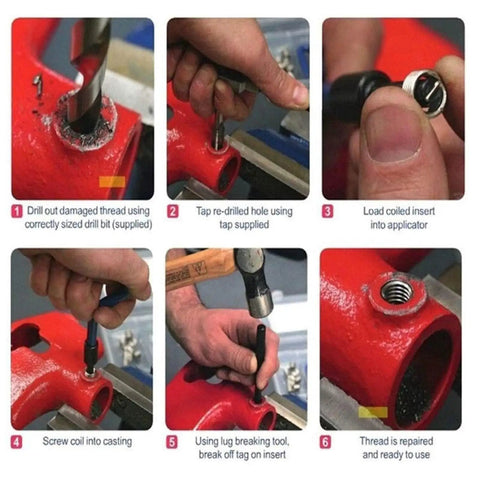 1 Drill out damaged thread using correctly sized drill bit (supplied)

2 Tap re-drilled hole using tap supplied

3 Load coiled insert into applicator

4 Screw coil into casting

5 Using lug breaking tool, break off tag on insert

6 Thread is repaired and ready to use