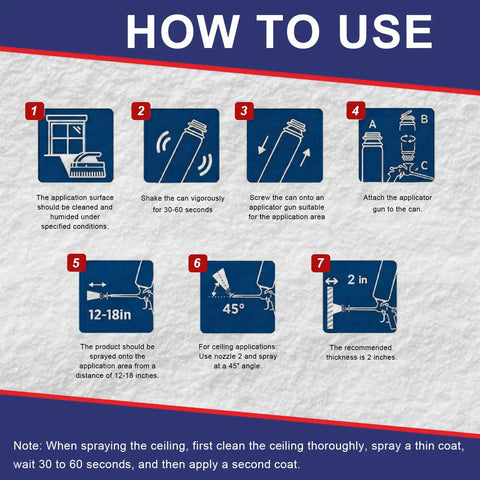 HOW TO USE

1

The application surface should be cleaned and humided under specified conditions.

2

Shake the can vigorously for 30-60 seconds

3

Screw the can onto an applicator gun suitable for the application area

4

A B C

Attach the applicator gun to the can.

5

12-18in

The product should be sprayed onto the application area from a distance of 12-18 inches.

6

45°

For ceiling applications: Use nozzle 2 and spray at a 45° angle.

7

2 in

The recommended thickness is 2 inches.

Note: When spraying the ceiling, first clean the ceiling thoroughly, spray a thin coat, wait 30 to 60 seconds, and then apply a second coat.