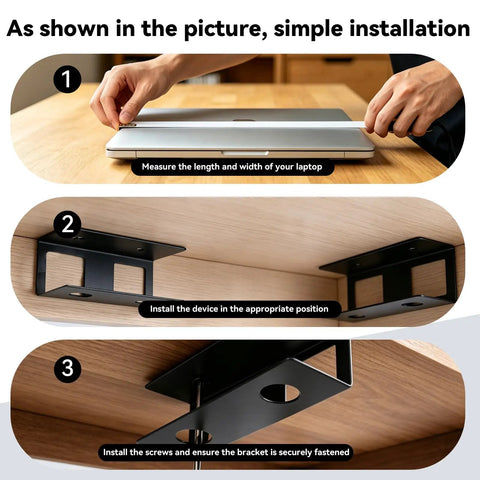 As shown in the picture, simple installation

1

Measure the length and width of your laptop

2

Install the device in the appropriate position

3

Install the screws and ensure the bracket is securely fastened