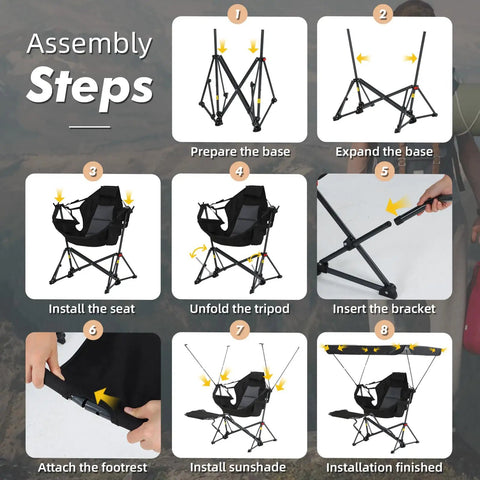 Assembly
Steps

1
Prepare the base

2
Expand the base

3
Install the seat

4
Unfold the tripod

5
Insert the bracket

6
Attach the footrest

7
Install sunshade

8
Installation finished