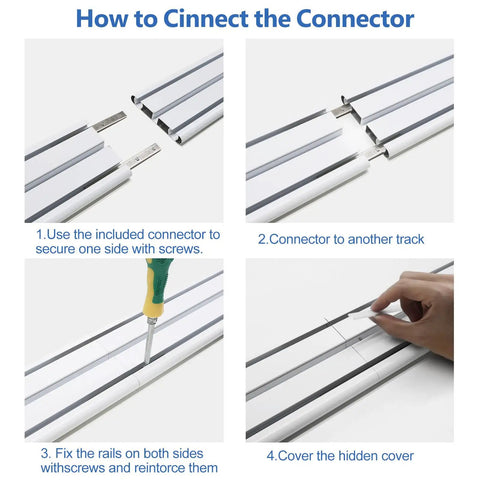 How to Cinnect the Connector

1.Use the included connector to secure one side with screws.

2.Connector to another track

3. Fix the rails on both sides withscrews and reintorce them

4.Cover the hidden cover