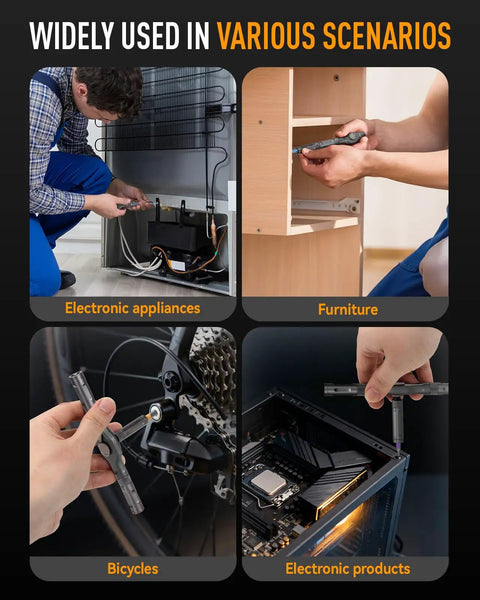 WIDELY USED IN VARIOUS SCENARIOS

Electronic appliances

Furniture

Bicycles

Electronic products