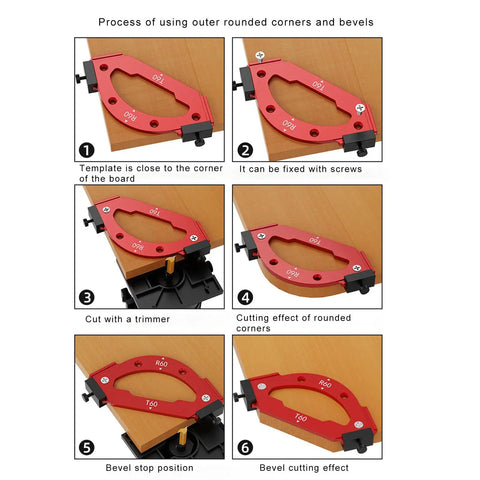 Process of using outer rounded corners and bevels

T60
R60
1
Template is close to the corner of the board

T60
R60
2
It can be fixed with screws

T60
R60
3
Cut with a trimmer

T60
R60
4
Cutting effect of rounded corners

R60
T60
5
Bevel stop position

R60
T60
6
Bevel cutting effect