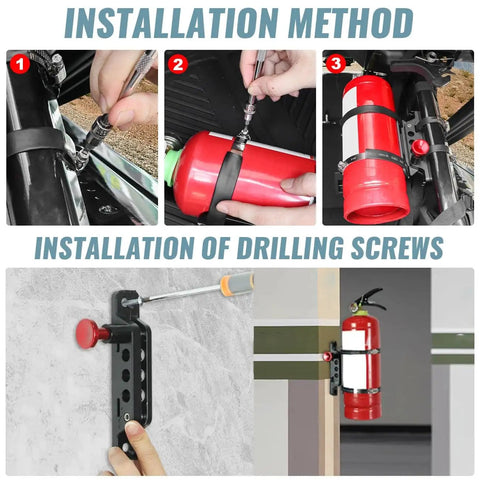 INSTALLATION METHOD

1

2

3

INSTALLATION OF DRILLING SCREWS