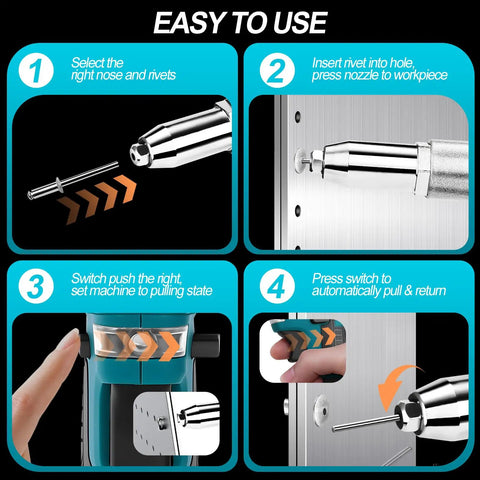 EASY TO USE

1
Select the right nose and rivets

2
Insert rivet into hole, press nozzle to workpiece

3
Switch push the right, set machine to pulling state

4
Press switch to automatically pull & return