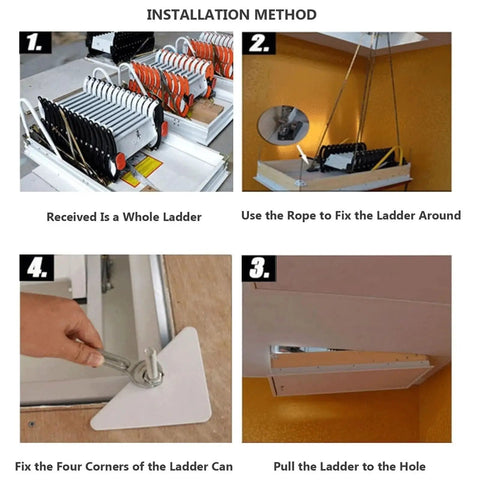 INSTALLATION METHOD

1.

Received Is a Whole Ladder

2.

Use the Rope to Fix the Ladder Around

4.

Fix the Four Corners of the Ladder Can

3.

Pull the Ladder to the Hole