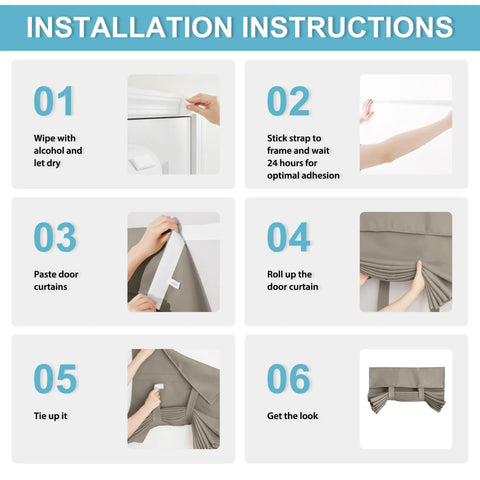 INSTALLATION INSTRUCTIONS

01

Wipe with alcohol and let dry

02

Stick strap to frame and wait 24 hours for optimal adhesion

03

Paste door curtains

04

Roll up the door curtain

05

Tie up it

06

Get the look