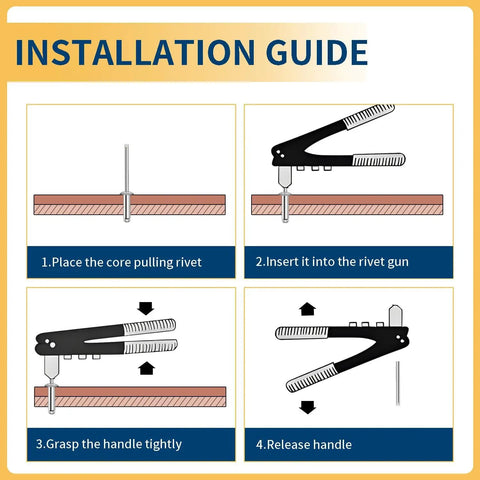 INSTALLATION GUIDE

1.Place the core pulling rivet

2.Insert it into the rivet gun

3.Grasp the handle tightly

4.Release handle