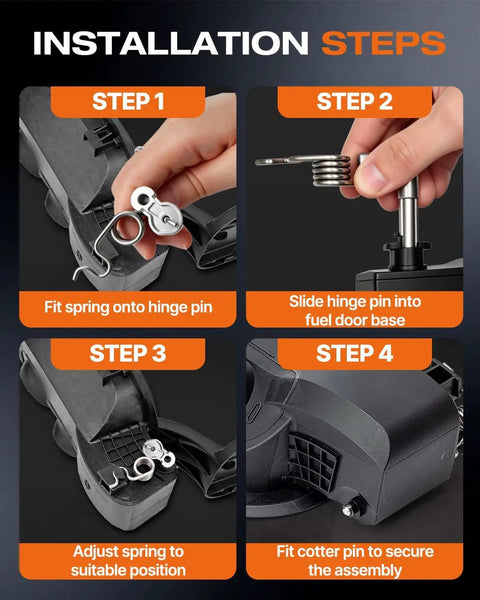 INSTALLATION STEPS

STEP 1

Fit spring onto hinge pin

STEP 2

Slide hinge pin into fuel door base

STEP 3

Adjust spring to suitable position

STEP 4

Fit cotter pin to secure the assembly