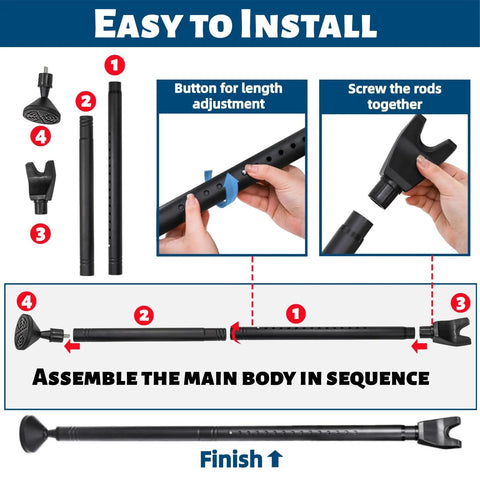 EASY TO INSTALL

1

2

4

3

Button for length adjustment

Screw the rods together

4

2

1

3

ASSEMBLE THE MAIN BODY IN SEQUENCE

Finish