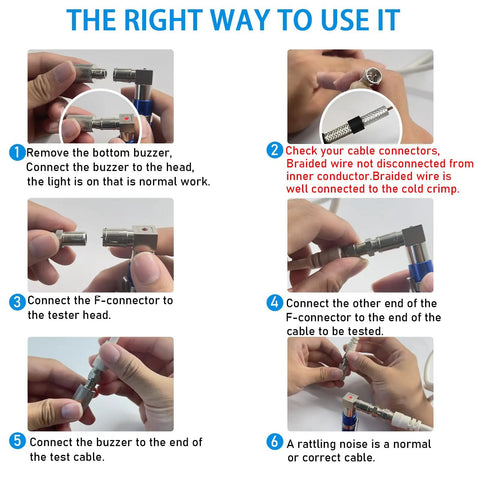 THE RIGHT WAY TO USE IT

1 Remove the bottom buzzer, Connect the buzzer to the head, the light is on that is normal work.

2 Check your cable connectors, Braided wire not disconnected from inner conductor.Braided wire is well connected to the cold crimp.

3 Connect the F-connector to the tester head.

4 Connect the other end of the F-connector to the end of the cable to be tested.

5 Connect the buzzer to the end of the test cable.

6 A rattling noise is a normal or correct cable.