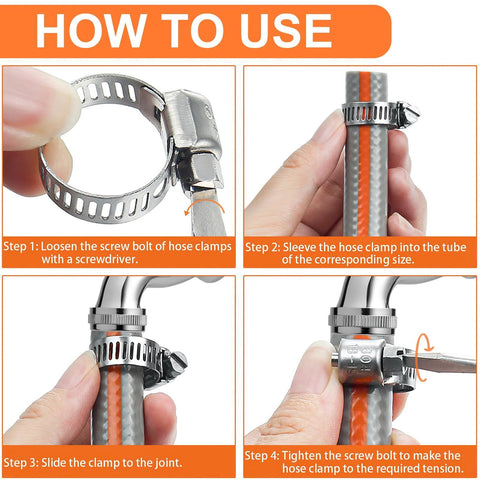 HOW TO USE

Step 1: Loosen the screw bolt of hose clamps with a screwdriver.

Step 2: Sleeve the hose clamp into the tube of the corresponding size.

Step 3: Slide the clamp to the joint.

Step 4: Tighten the screw bolt to make the hose clamp to the required tension.