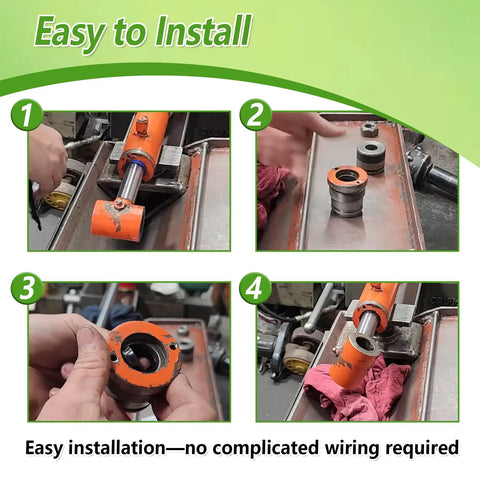 Easy to Install

1

2

3

4

Easy installation—no complicated wiring required