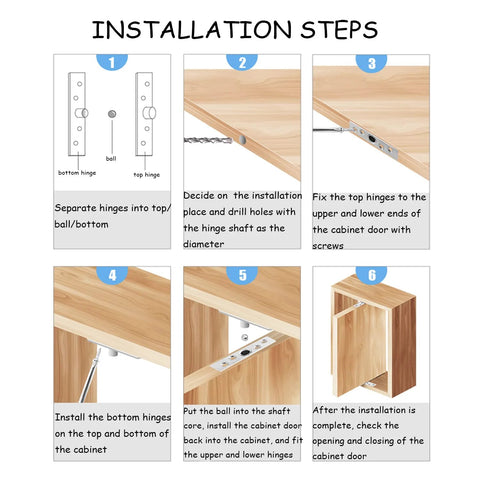 INSTALLATION STEPS

1

bottom hinge

ball

top hinge

Separate hinges into top/ ball/bottom

2

Decide on the installation place and drill holes with the hinge shaft as the diameter

3

Fix the top hinges to the upper and lower ends of the cabinet door with screws

4

Install the bottom hinges on the top and bottom of the cabinet

5

Put the ball into the shaft core, install the cabinet door back into the cabinet, and fit the upper and lower hinges

6

After the installation is complete, check the opening and closing of the cabinet door