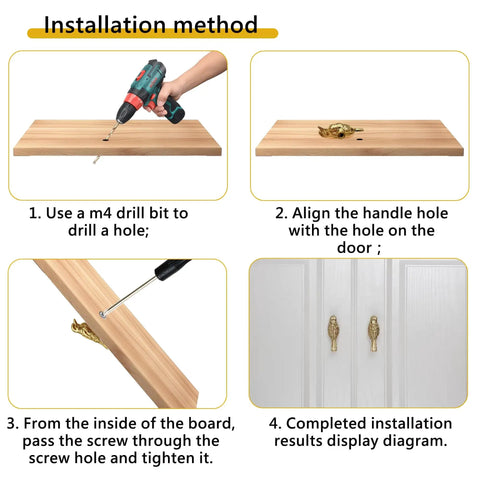 Installation method

1. Use a m4 drill bit to drill a hole;

2. Align the handle hole with the hole on the door ;

3. From the inside of the board, pass the screw through the screw hole and tighten it.

4. Completed installation results display diagram.