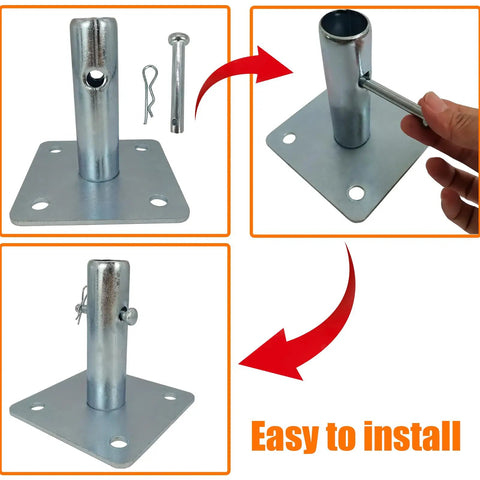 Easy to install