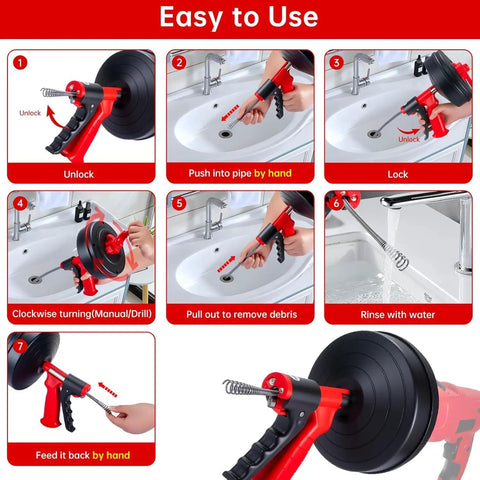 Easy to Use

1
Unlock
Unlock

2
Push into pipe by hand

3
Unlock
Lock

4
Clockwise turning(Manual/Drill)

5
Pull out to remove debris

6
Rinse with water

7
Feed it back by hand