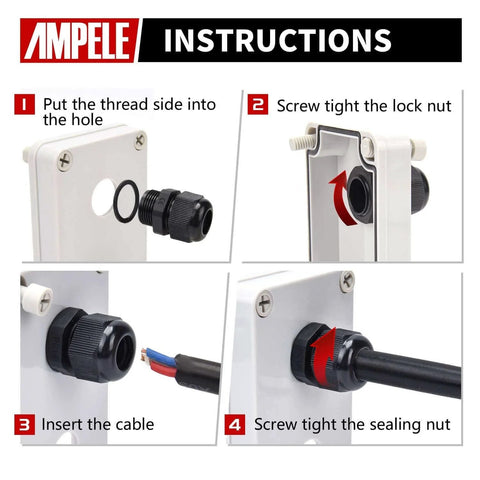 AMPELE INSTRUCTIONS

1 Put the thread side into the hole

2 Screw tight the lock nut

3 Insert the cable

4 Screw tight the sealing nut