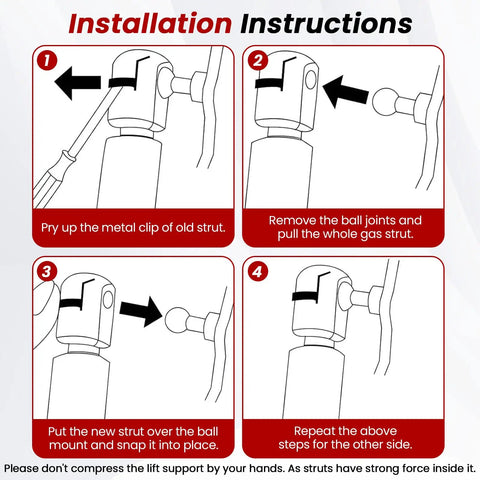 Installation Instructions

1

Pry up the metal clip of old strut.

2

Remove the ball joints and pull the whole gas strut.

3

Put the new strut over the ball mount and snap it into place.

4

Repeat the above steps for the other side.

Please don't compress the lift support by your hands. As struts have strong force inside it.