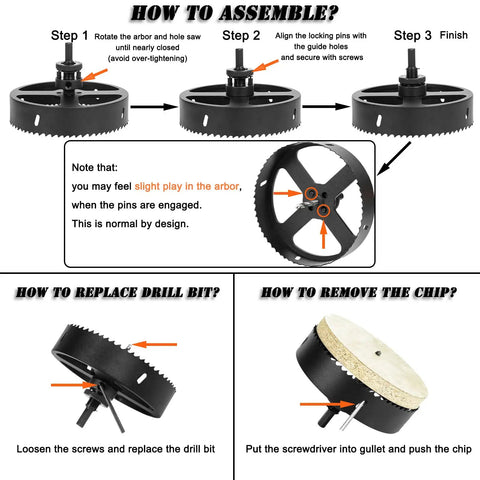 HOW TO ASSEMBLE?

Step 1 Rotate the arbor and hole saw until nearly closed (avoid over-tightening)

Step 2 Align the locking pins with the guide holes and secure with screws

Step 3 Finish

Note that:
you may feel slight play in the arbor,
when the pins are engaged.
This is normal by design.

HOW TO REPLACE DRILL BIT?

Loosen the screws and replace the drill bit

HOW TO REMOVE THE CHIP?

Put the screwdriver into gullet and push the chip