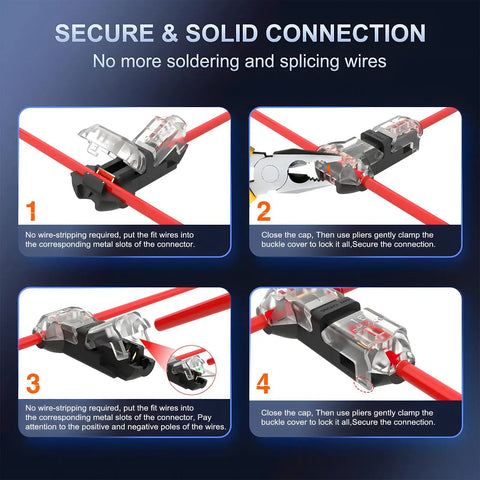 SECURE & SOLID CONNECTION
No more soldering and splicing wires

1
No wire-stripping required, put the fit wires into the corresponding metal slots of the connector.

2
Close the cap, Then use pliers gently clamp the buckle cover to lock it all,Secure the connection.

3
No wire-stripping required, put the fit wires into the corresponding metal slots of the connector, Pay attention to the positive and negative poles of the wires.

4
Close the cap, Then use pliers gently clamp the buckle cover to lock it all,Secure the connection.