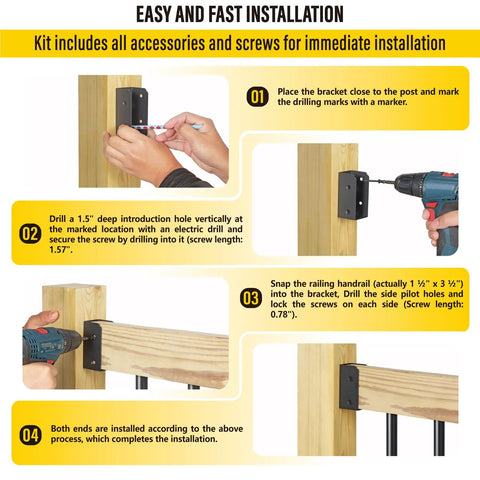 EASY AND FAST INSTALLATION

Kit includes all accessories and screws for immediate installation

01 Place the bracket close to the post and mark the drilling marks with a marker.

02 Drill a 1.5" deep introduction hole vertically at the marked location with an electric drill and secure the screw by drilling into it (screw length: 1.57".

03 Snap the railing handrail (actually 1 ½" x 3 ½") into the bracket, Drill the side pilot holes and lock the screws on each side (Screw length: 0.78").

04 Both ends are installed according to the above process, which completes the installation.