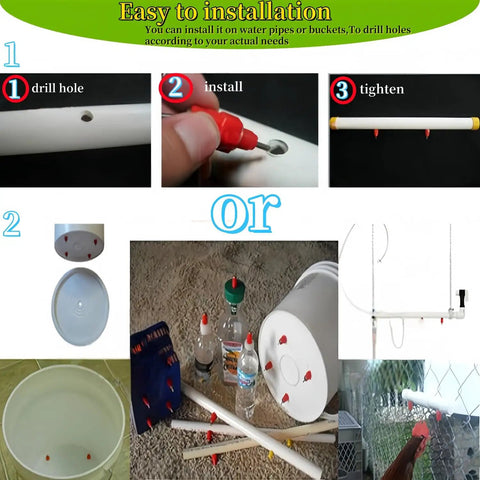 Easy to installation
You can install it on water pipes or buckets,To drill holes according to your actual needs

1

1 drill hole

2 install

3 tighten

or

2