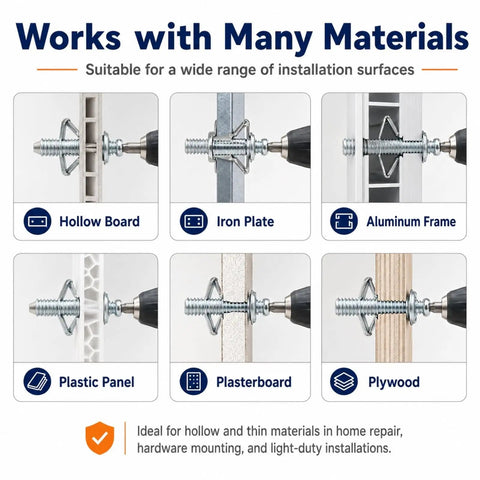 Works with Many Materials

Suitable for a wide range of installation surfaces

Hollow Board

Iron Plate

Aluminum Frame

Plastic Panel

Plasterboard

Plywood

Ideal for hollow and thin materials in home repair, hardware mounting, and light-duty installations.